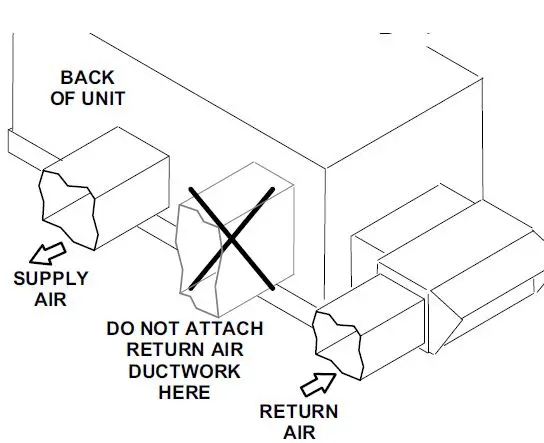 BACK OF UNIT

SUPPLY AIR

DO NOT ATTACH RETURN AIR DUCTWORK HERE

RETURN AIR