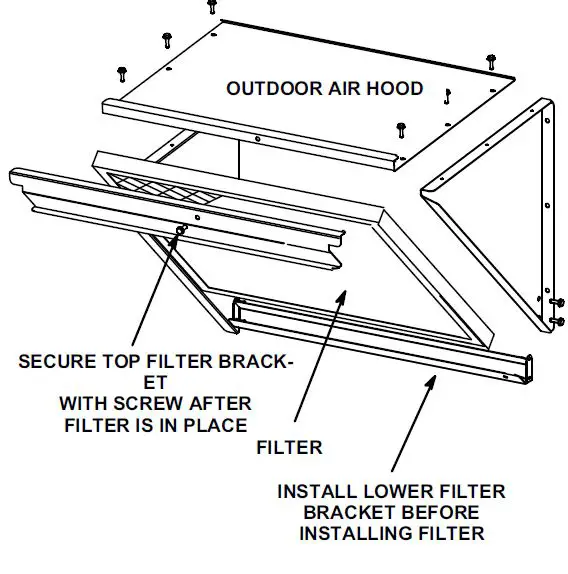 OUTDOOR AIR HOOD

SECURE TOP FILTER BRACKET
WITH SCREW AFTER FILTER IS IN PLACE

FILTER

INSTALL LOWER FILTER BRACKET BEFORE INSTALLING FILTER