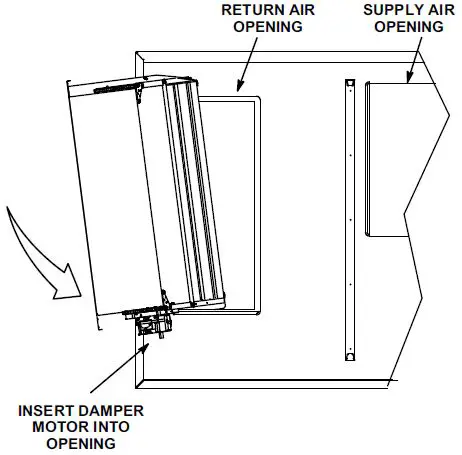 RETURN AIR OPENING

SUPPLY AIR OPENING

INSERT DAMPER MOTOR INTO OPENING