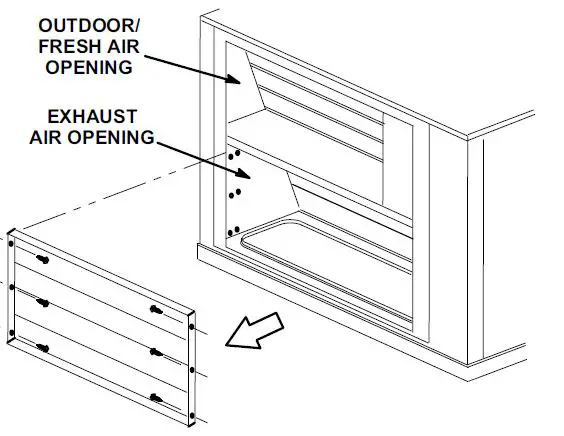 OUTDOOR/
FRESH AIR
OPENING

EXHAUST
AIR OPENING