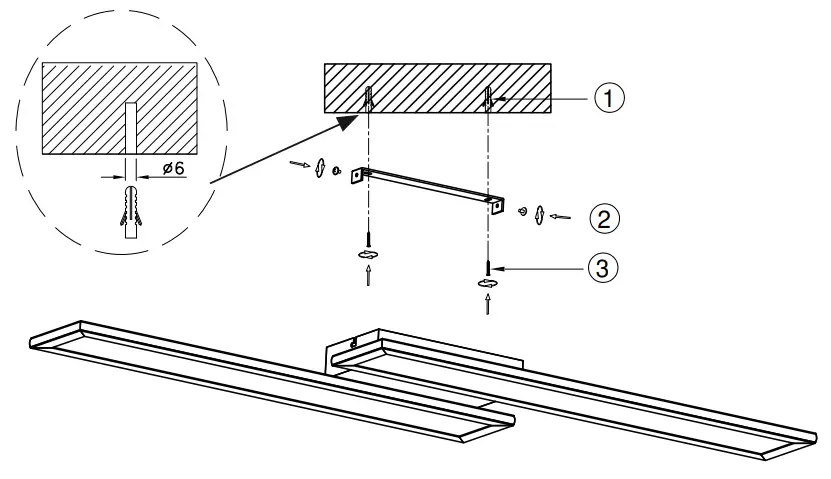 ø6

1

2

3