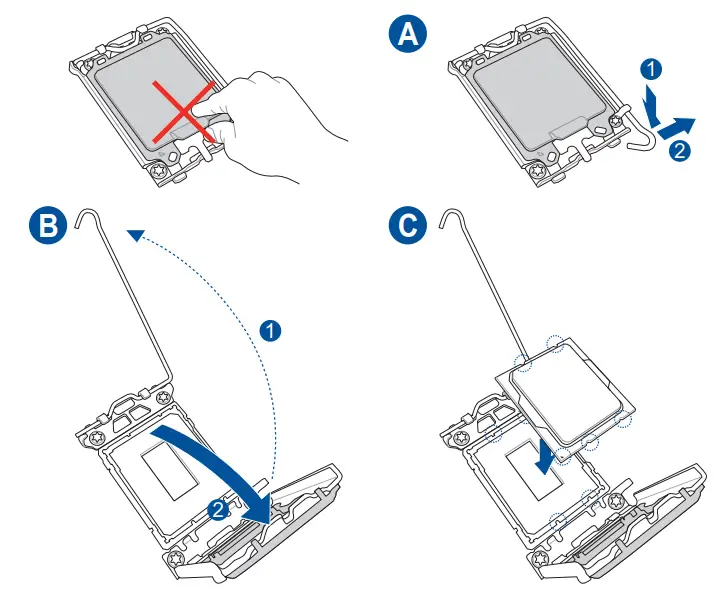 A

1

2

B

1

2

C