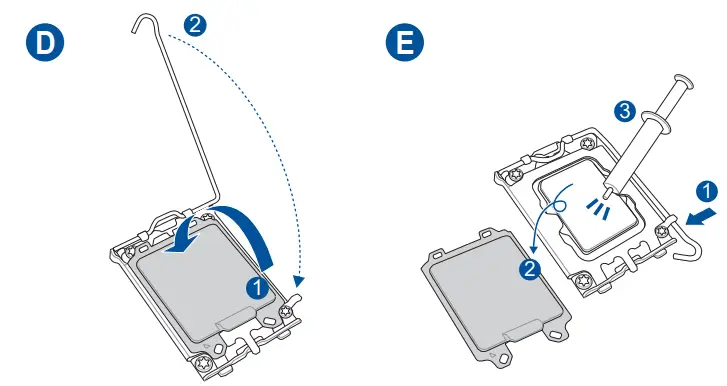 D
2
1
E
3
1
2