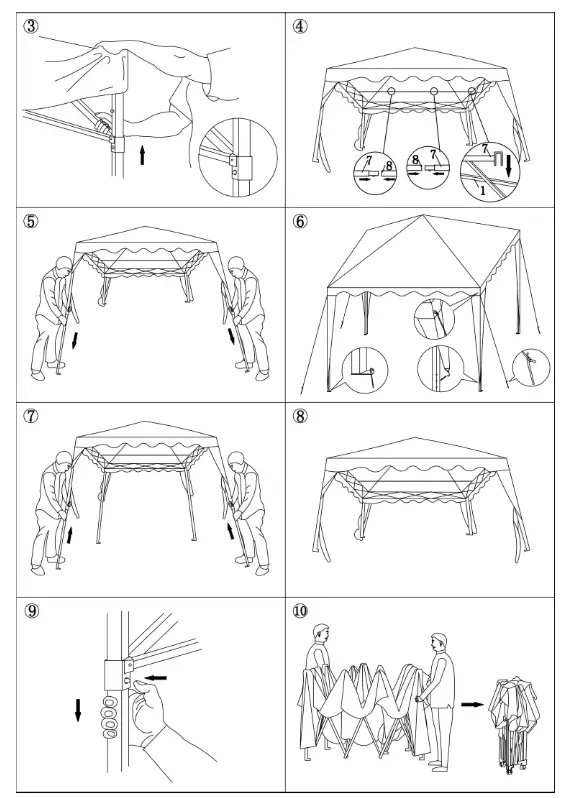 ③

④

7 8 8 7 7 1

⑤

⑥

⑦

⑧

⑨

⑩