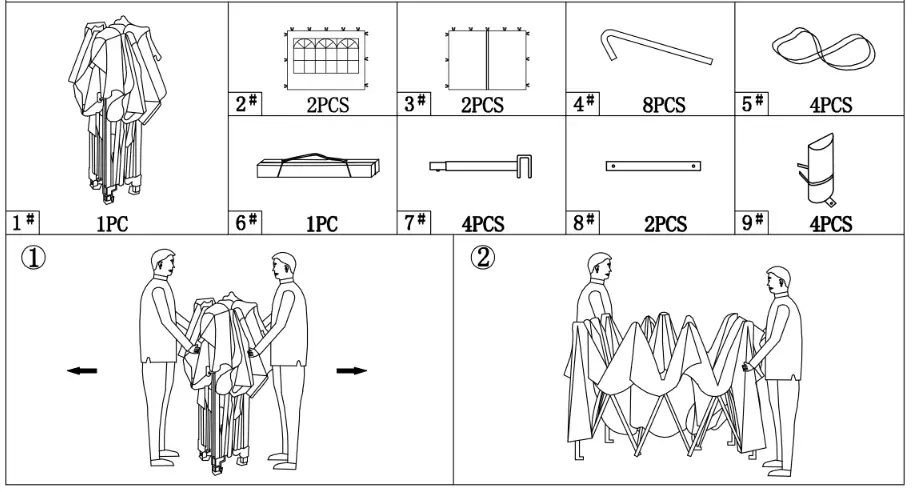 1#
1PC

2#
2PCS

3#
2PCS

4#
8PCS

5#
4PCS

6#
1PC

7#
4PCS

8#
2PCS

9#
4PCS

①

②