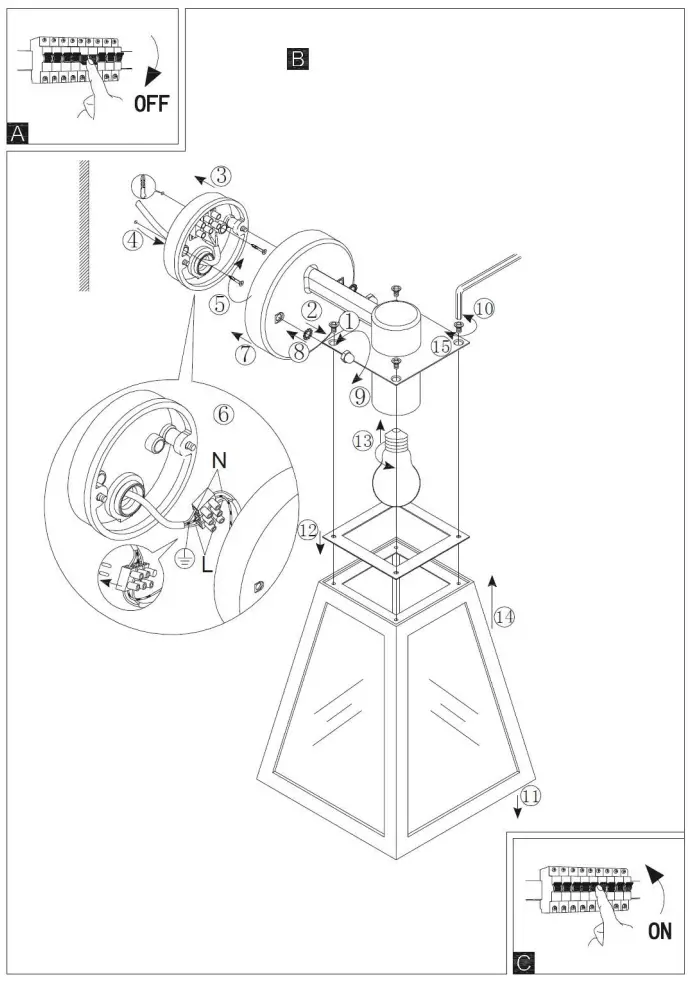 OFF
A
B
3
4
5
2
1
10
15
7
8
9
6
N
L
13
12
14
11
ON
C