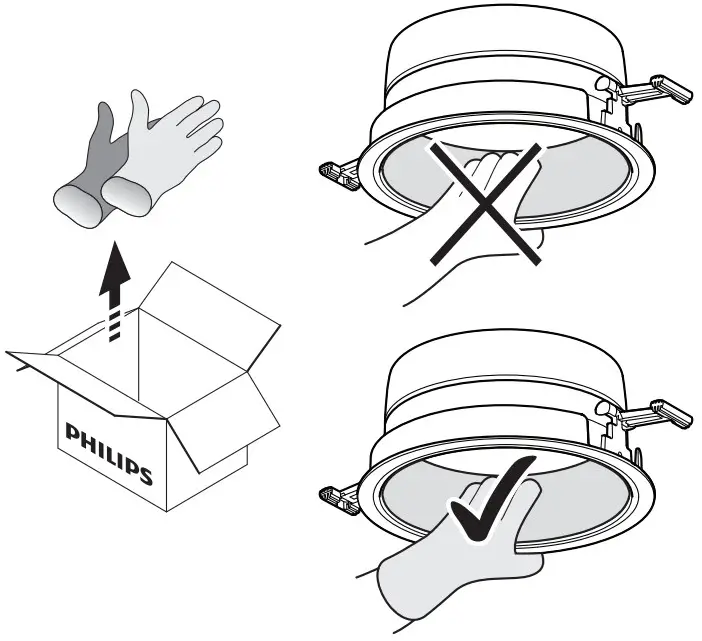 PHILIPS