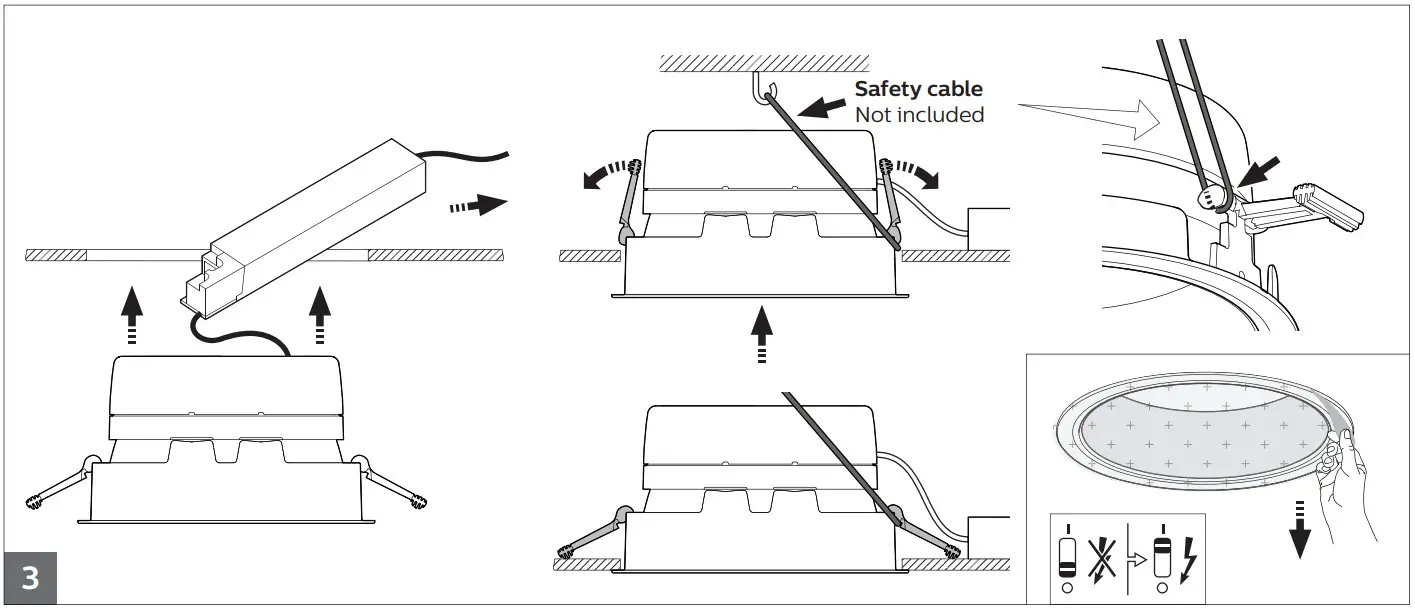 Safety cable
Not included

3