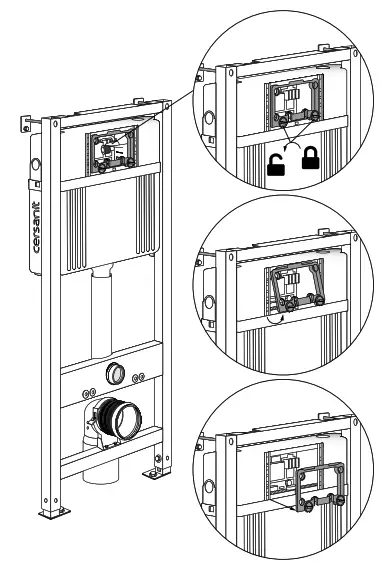 cersanit