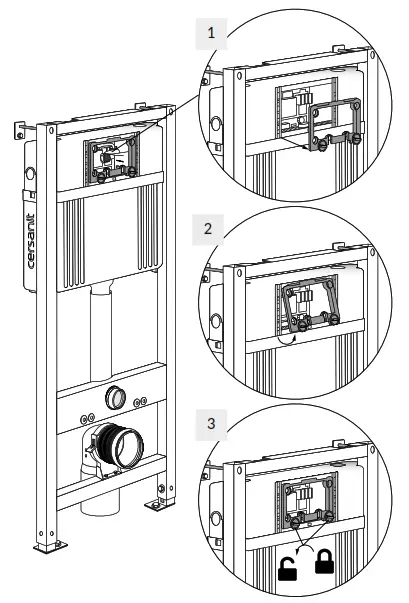 cersanit

1

2

3