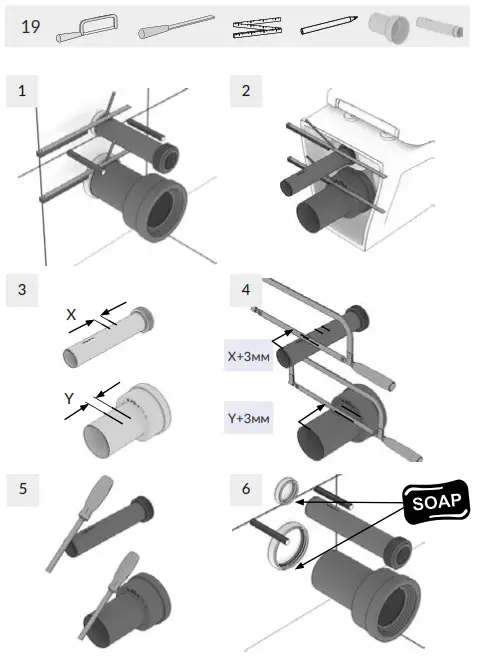 19

1

2

3

X

Y

4

X+3мм

Y+3мм

5

6

SOAP