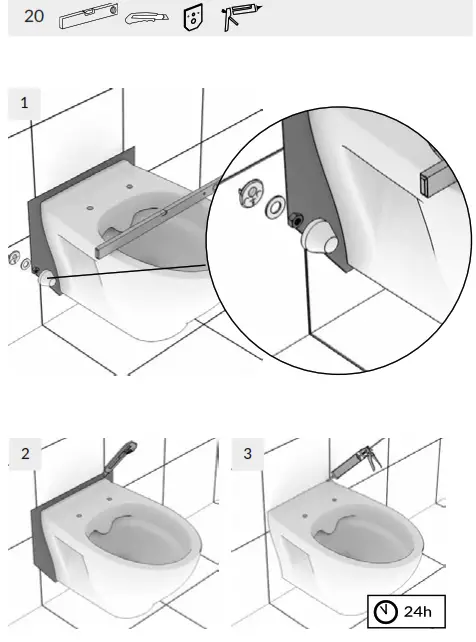 20

1

2

3

24h