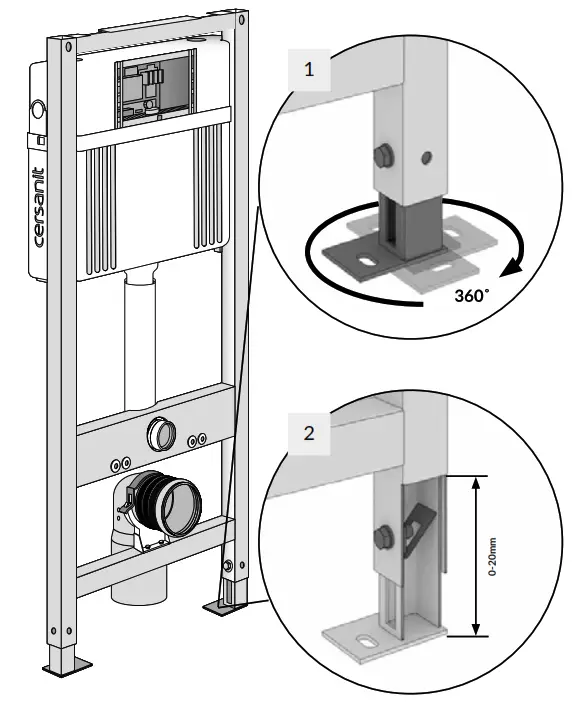 cersanit

1

360°

2

0-20mm