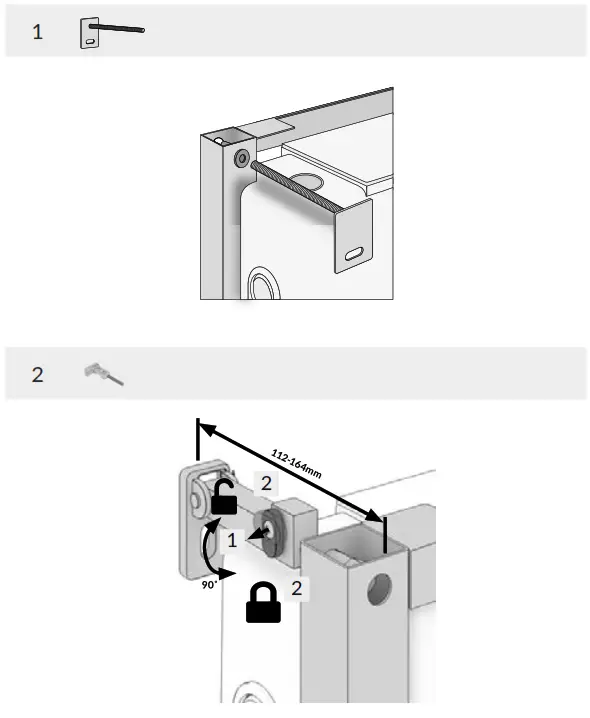 1

2

112-164mm

2

1

90°

2