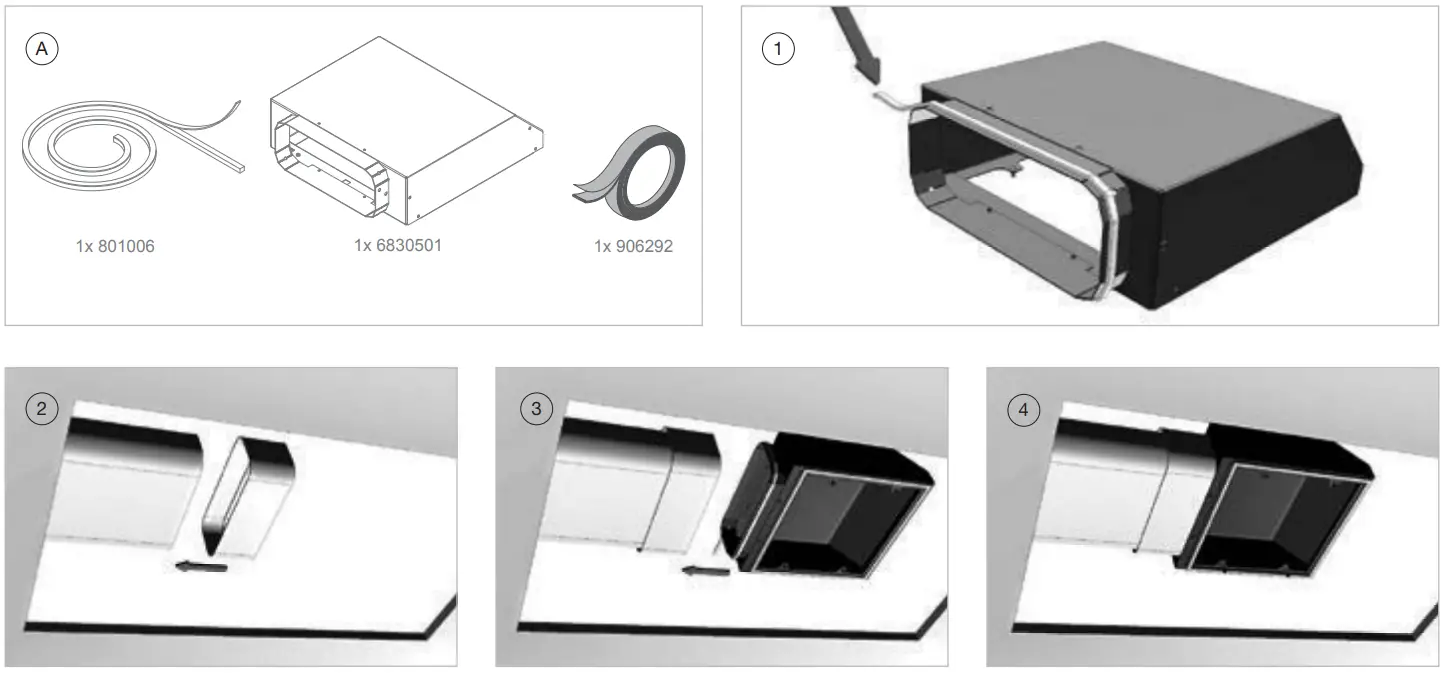 A

1x 801006

1x 6830501

1x 906292

1

2

3

4