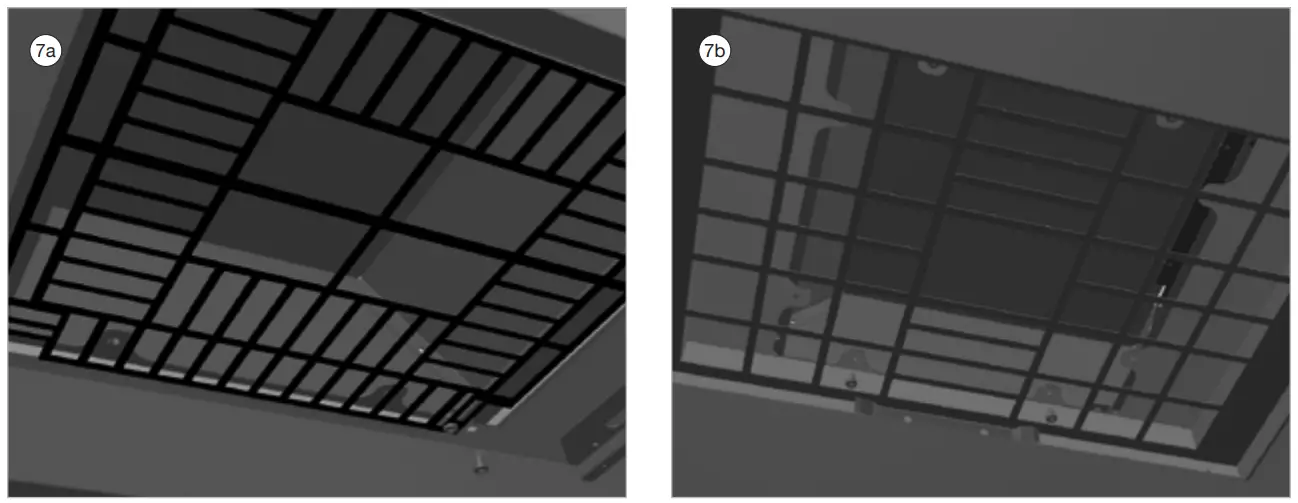 7a

7b