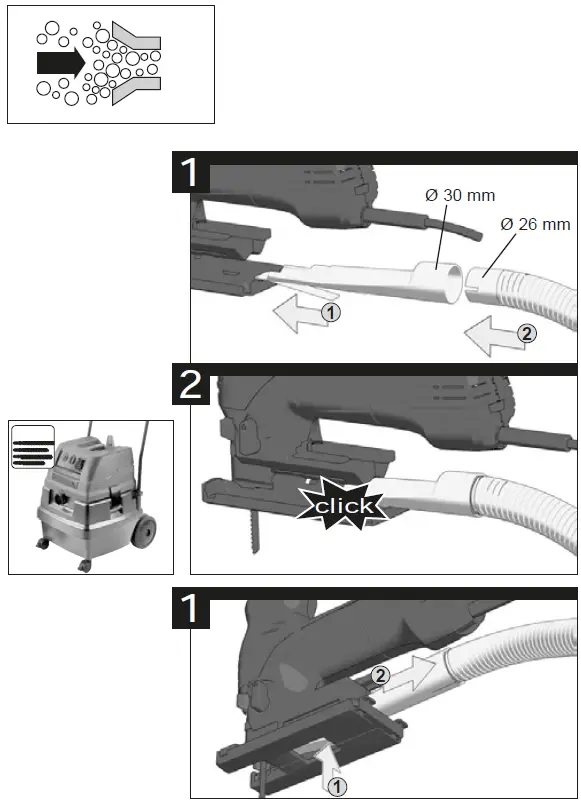 1

Ø 30 mm

Ø 26 mm

1

2

2

click

1

2

1