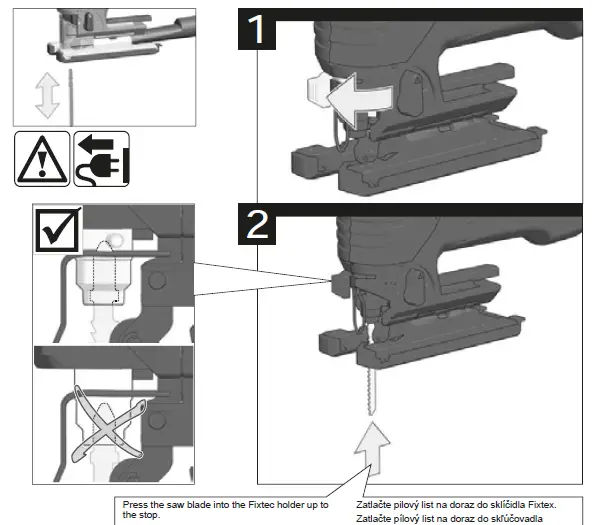 1

2

Press the saw blade into the Fixtec holder up to the stop.

Zatlačte pilový list na doraz do sklíčidla Fixtex.

Zatlačte pílový list na doraz do skľúčovadla