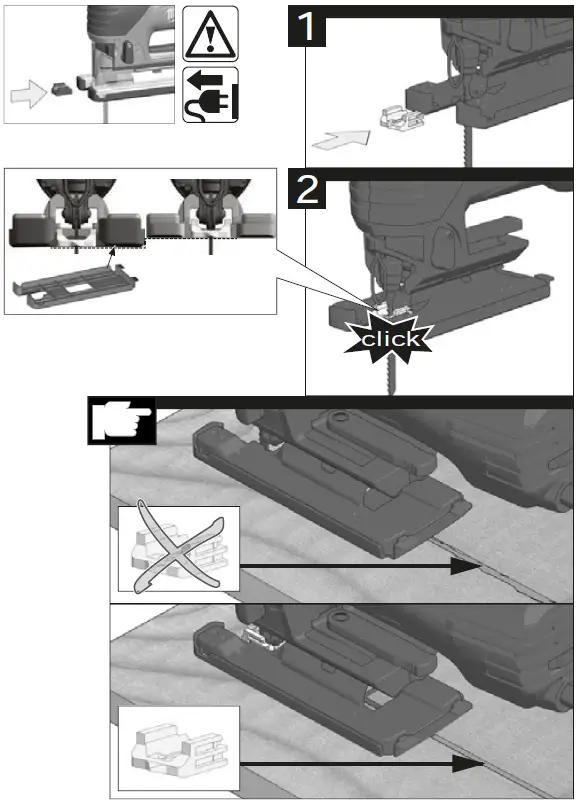 1

2

click