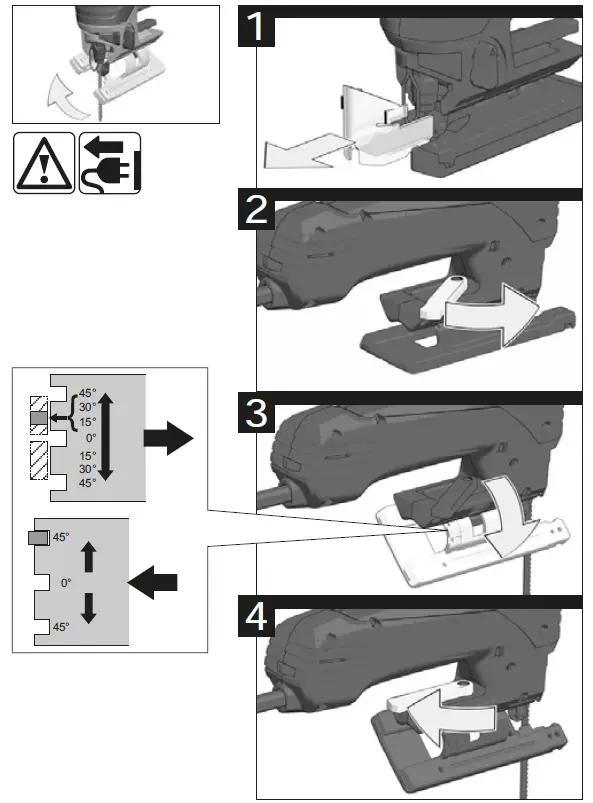 1

2

45°
30°
15°
0°
15°
30°
45°

3

45°
0°
45°

4