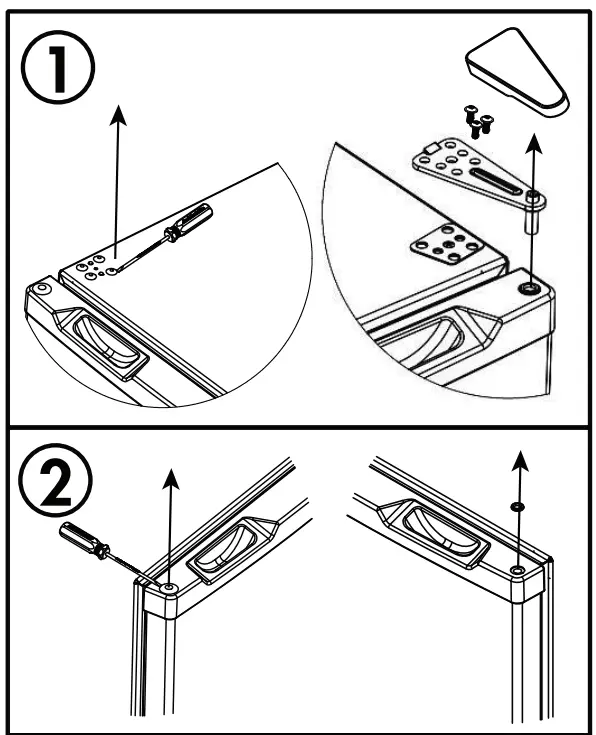 1

2