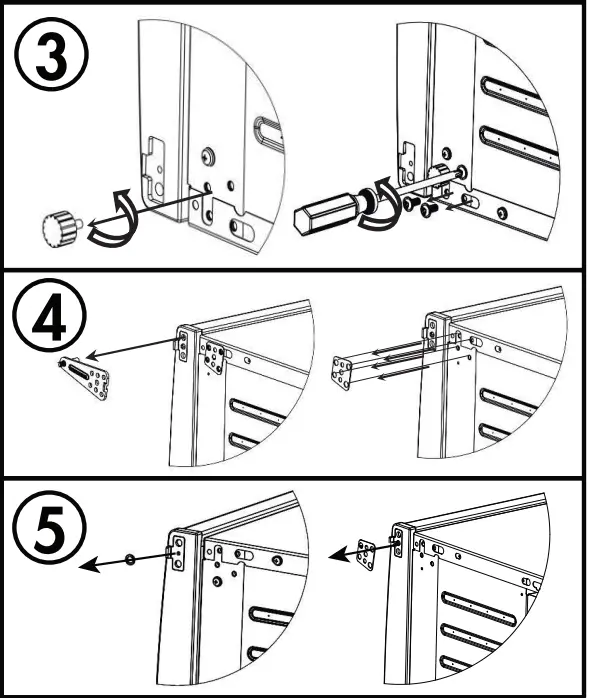 3

4

5