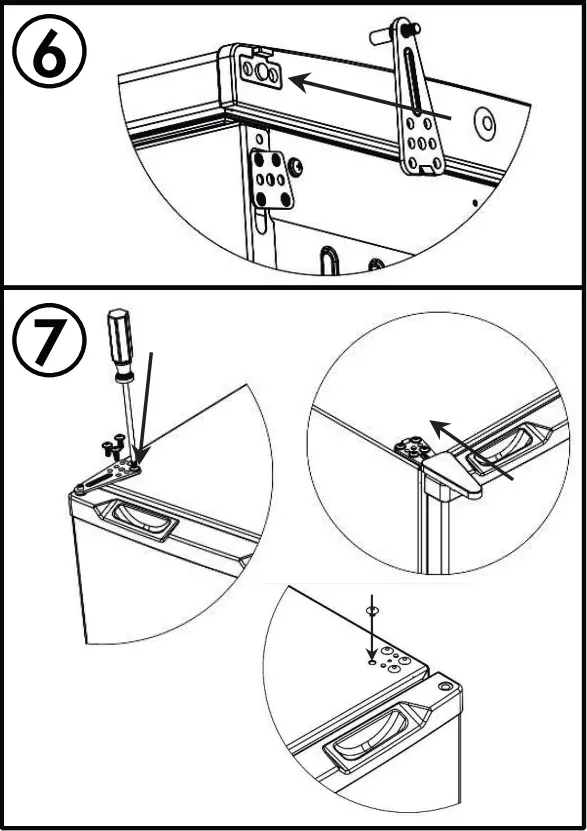 6

7