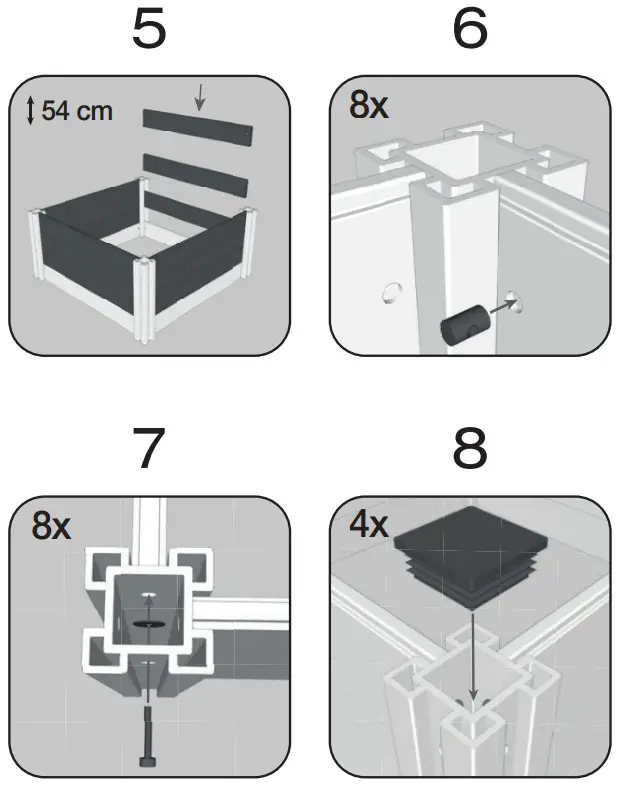 5

54 cm

6

8x

7

8x

8

4x