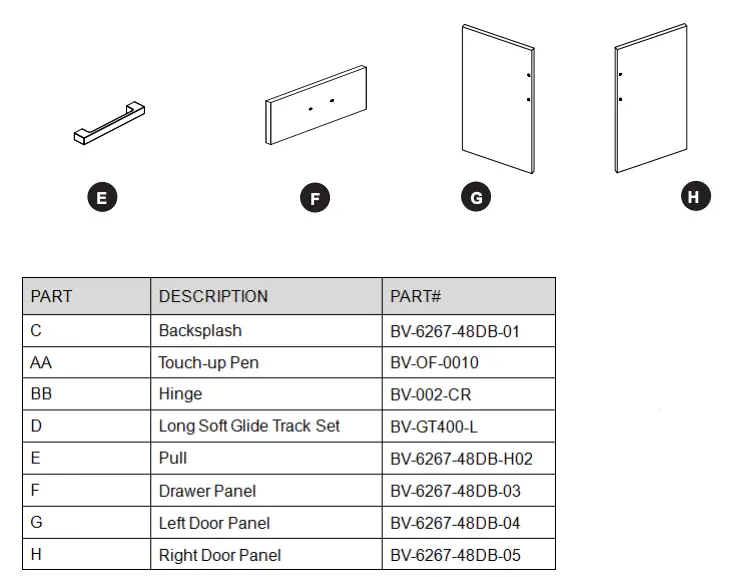 E F G H

| PART | DESCRIPTION | PART# |
|---|---|---|
| C | Backsplash | BV-6267-48DB-01 |
| AA | Touch-up Pen | BV-OF-0010 |
| BB | Hinge | BV-002-CR |
| D | Long Soft Glide Track Set | BV-GT400-L |
| E | Pull | BV-6267-48DB-H02 |
| F | Drawer Panel | BV-6267-48DB-03 |
| G | Left Door Panel | BV-6267-48DB-04 |
| H | Right Door Panel | BV-6267-48DB-05 |