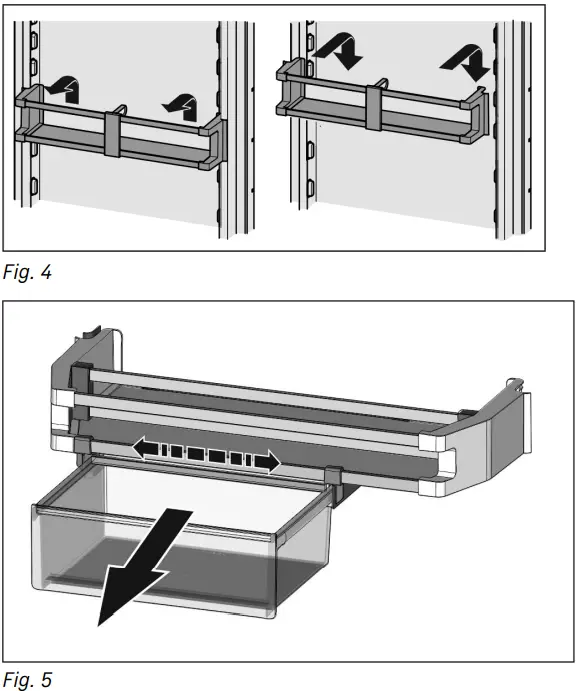 Fig. 4

Fig. 5