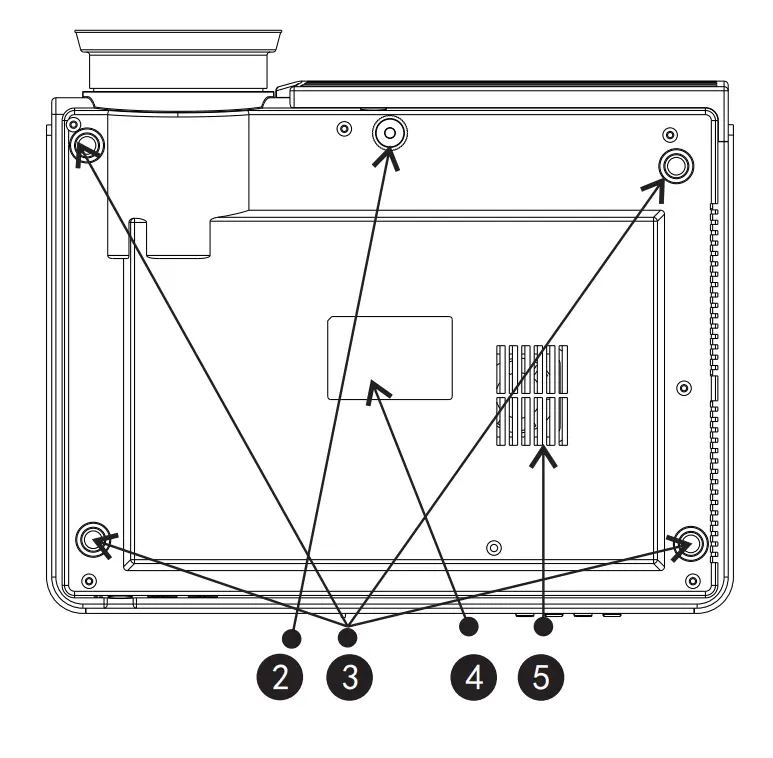 2
3
4
5