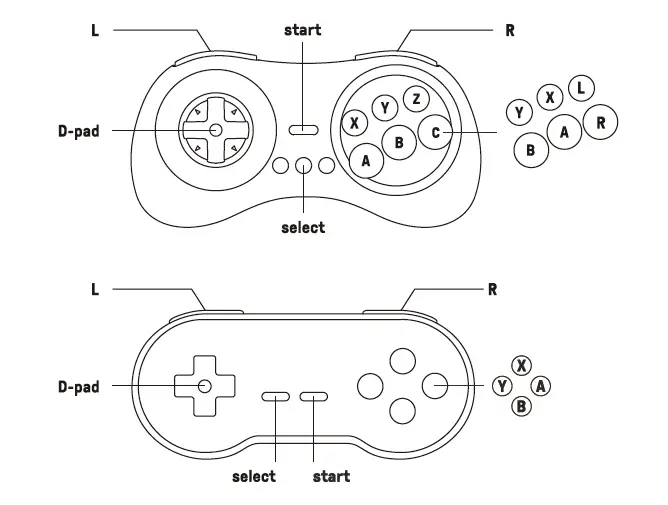 L

start

R

D-pad

X Y Z

A B C

Y X L

B A R

select

L

R

D-pad

X

Y A

B

select start