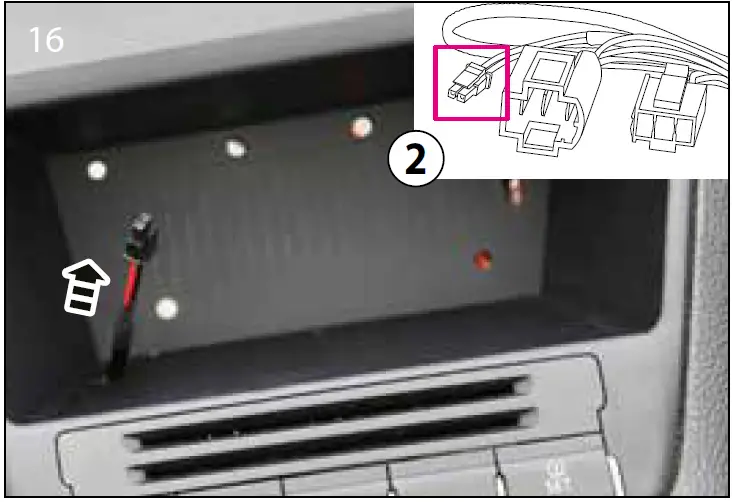 16

2