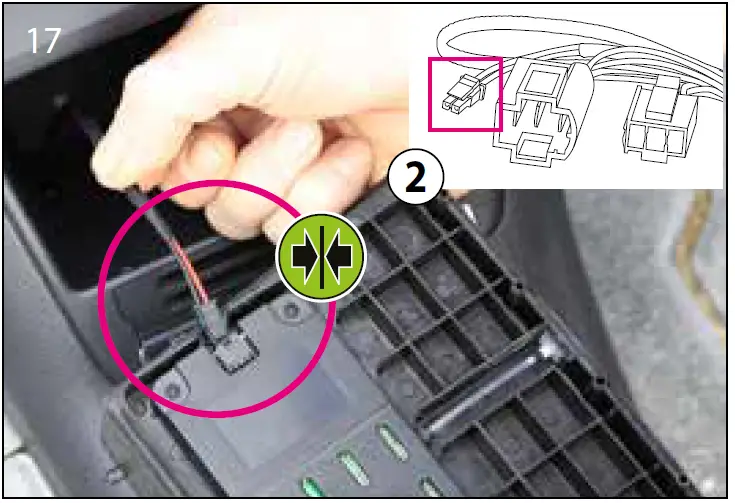 17

2