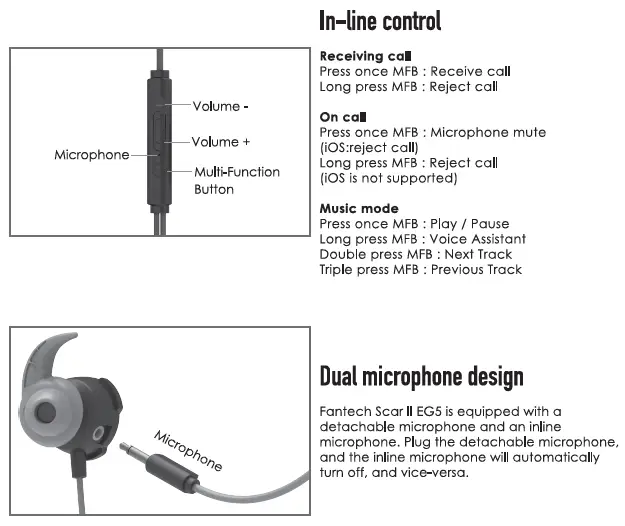 Volume -

Volume +

Microphone

Multi-Function Button

In-line control

Receiving call
Press once MFB : Receive call
Long press MFB : Reject call

On call
Press once MFB : Microphone mute (iOS:reject call)
Long press MFB : Reject call (iOS is not supported)

Music mode
Press once MFB : Play / Pause
Long press MFB : Voice Assistant
Double press MFB : Next Track
Triple press MFB : Previous Track

Microphone

Dual microphone design

Fantech Scar II EG5 is equipped with a detachable microphone and an inline microphone. Plug the detachable microphone, and the inline microphone will automatically turn off, and vice-versa.