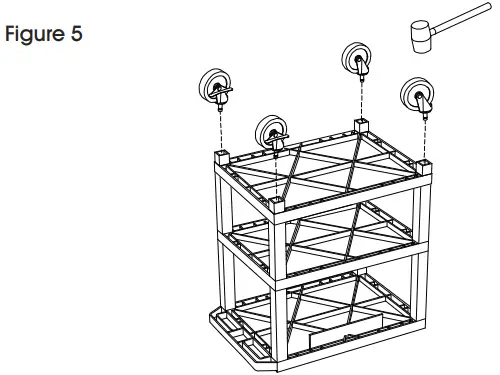 Figure 5