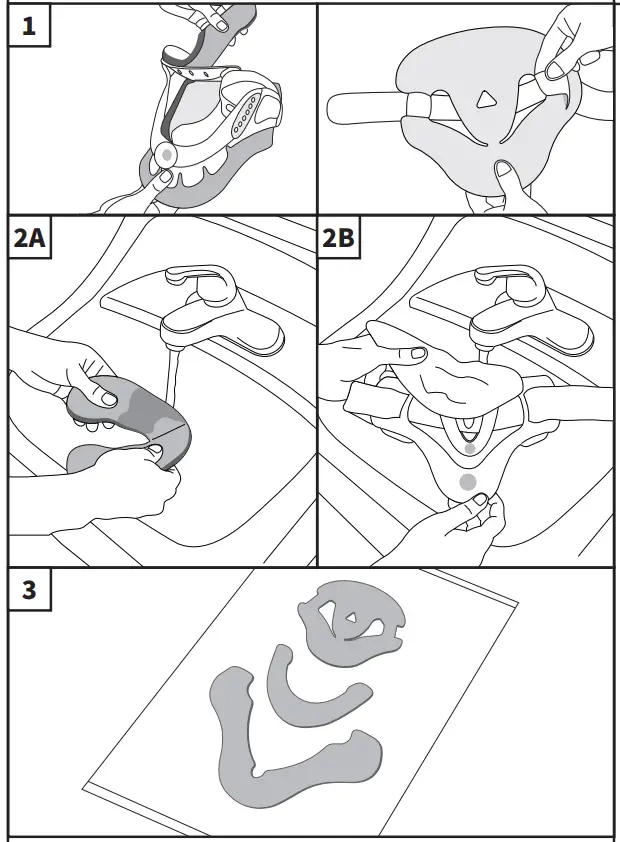 1

2A

2B

3