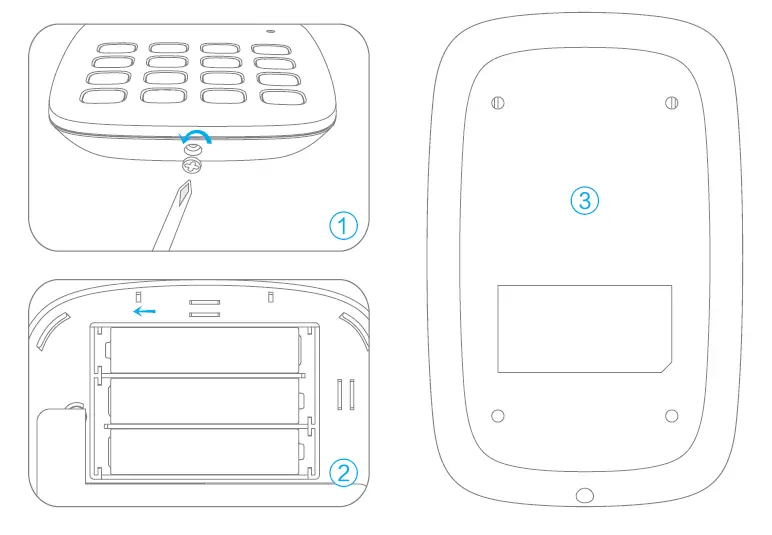 1

2

3