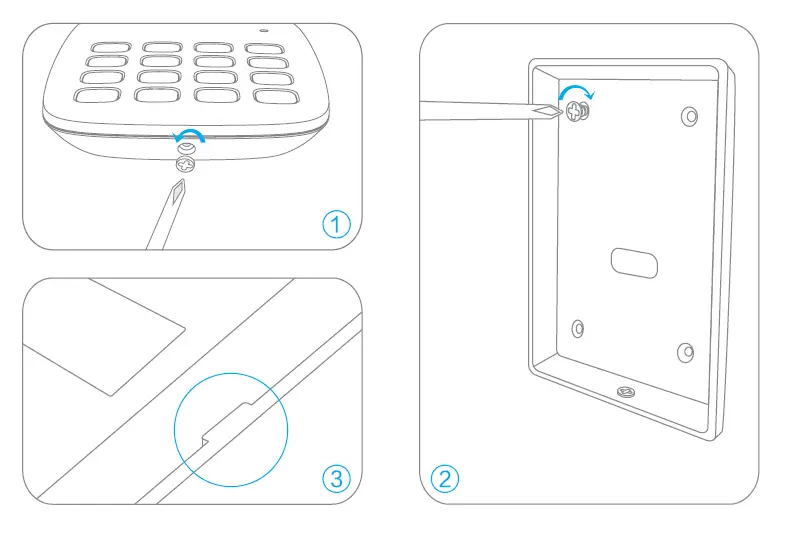 1

3

2