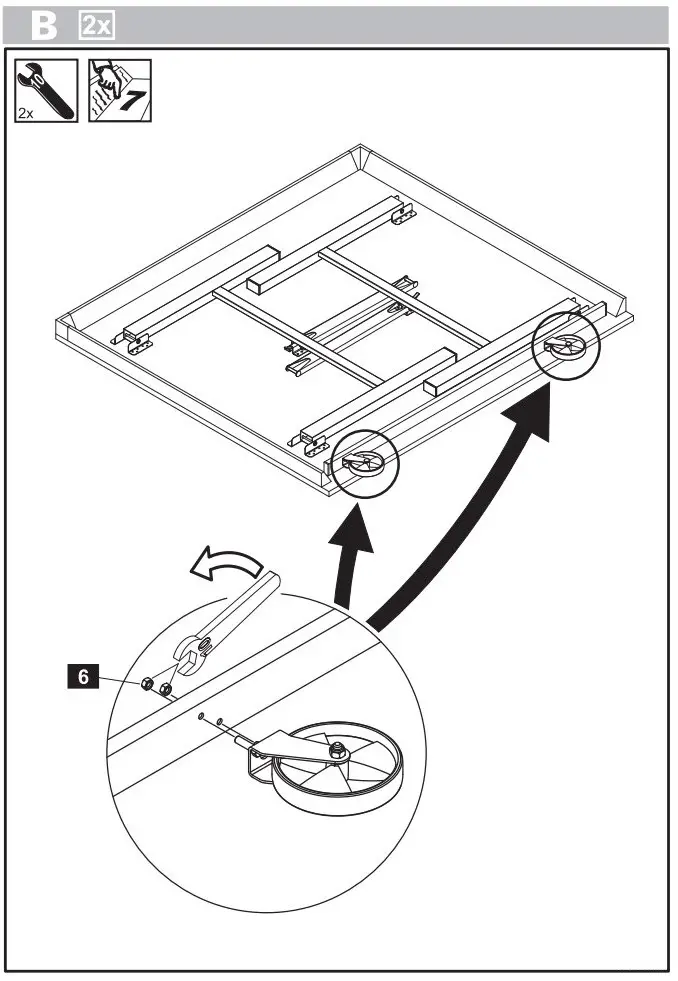 B 2x

2x

7

6