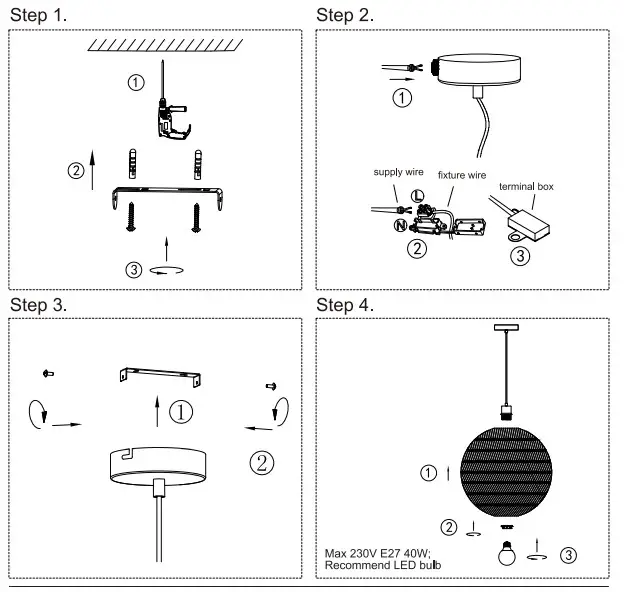 Step 1.

①

②

③

Step 2.

①

supply wire

fixture wire

terminal box

L

N

②

③

Step 3.

①

②

Step 4.

①

②

③

Max 230V E27 40W;
Recommend LED bulb