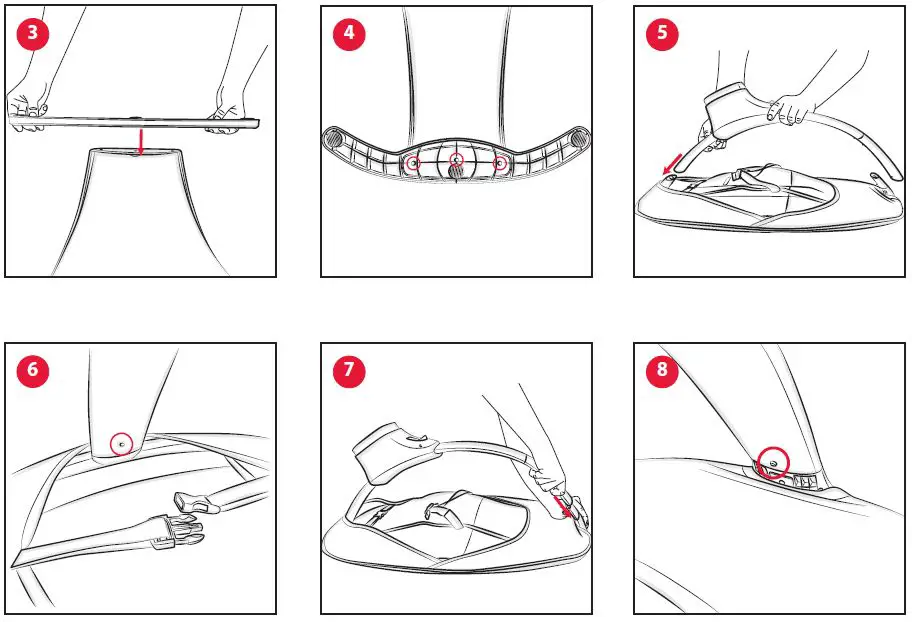 3

4

5

6

7

8