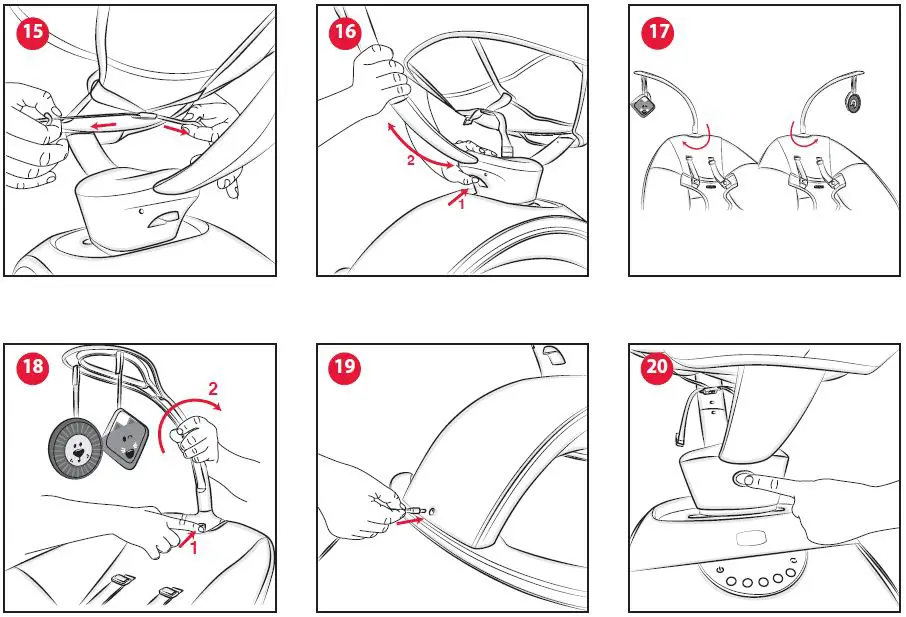 15

16

2

1

17

18

2

1

19

20