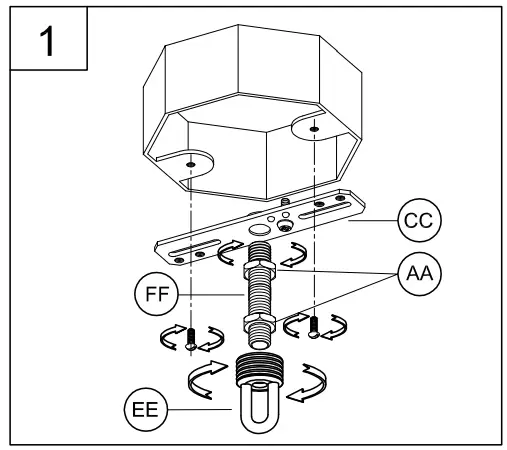 1

CC

AA

FF

EE