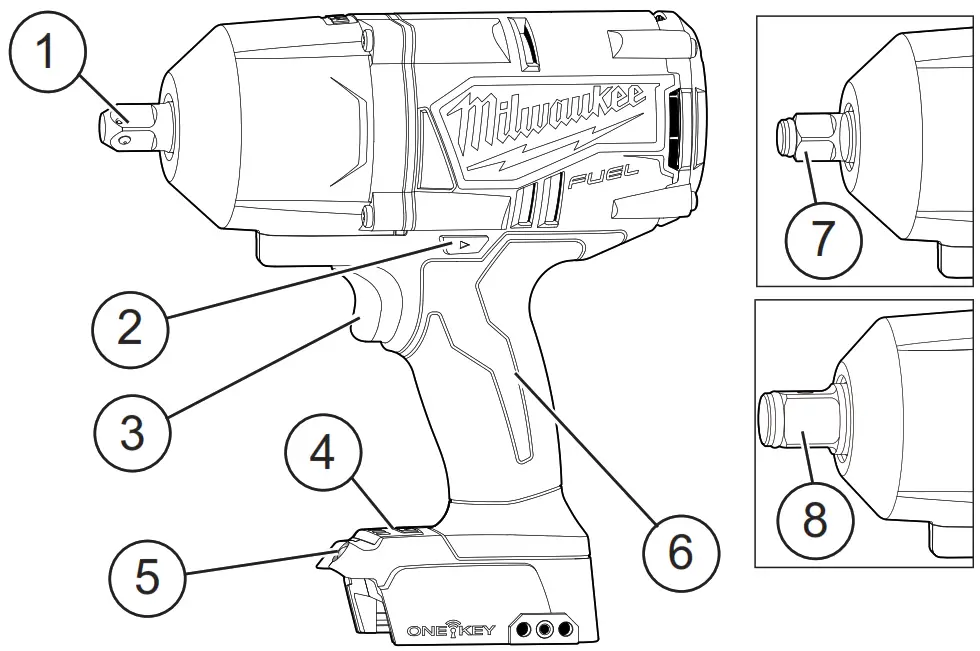 1
Milwaukee
FUEL
2
3
4
5
6
ONE KEY
7
8