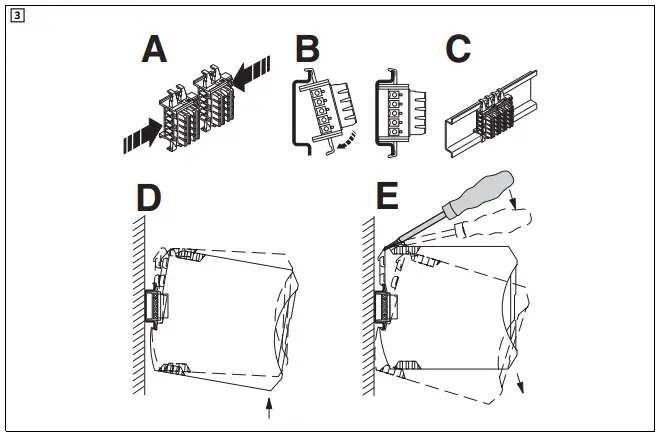 3

A

B

C

D

E