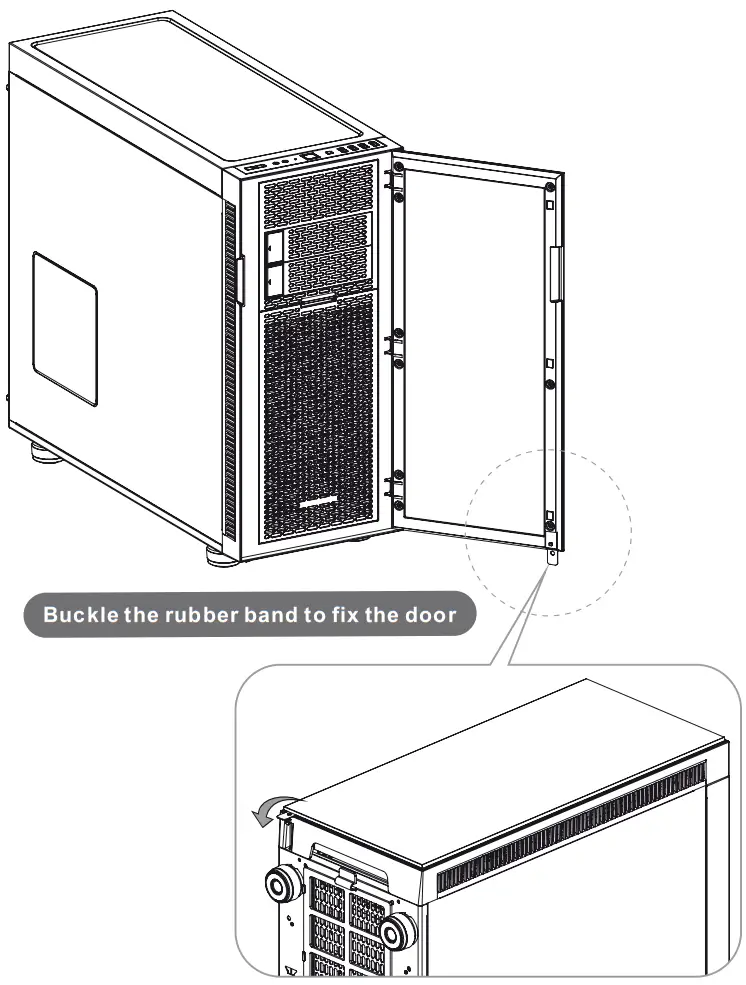 Buckle the rubber band to fix the door