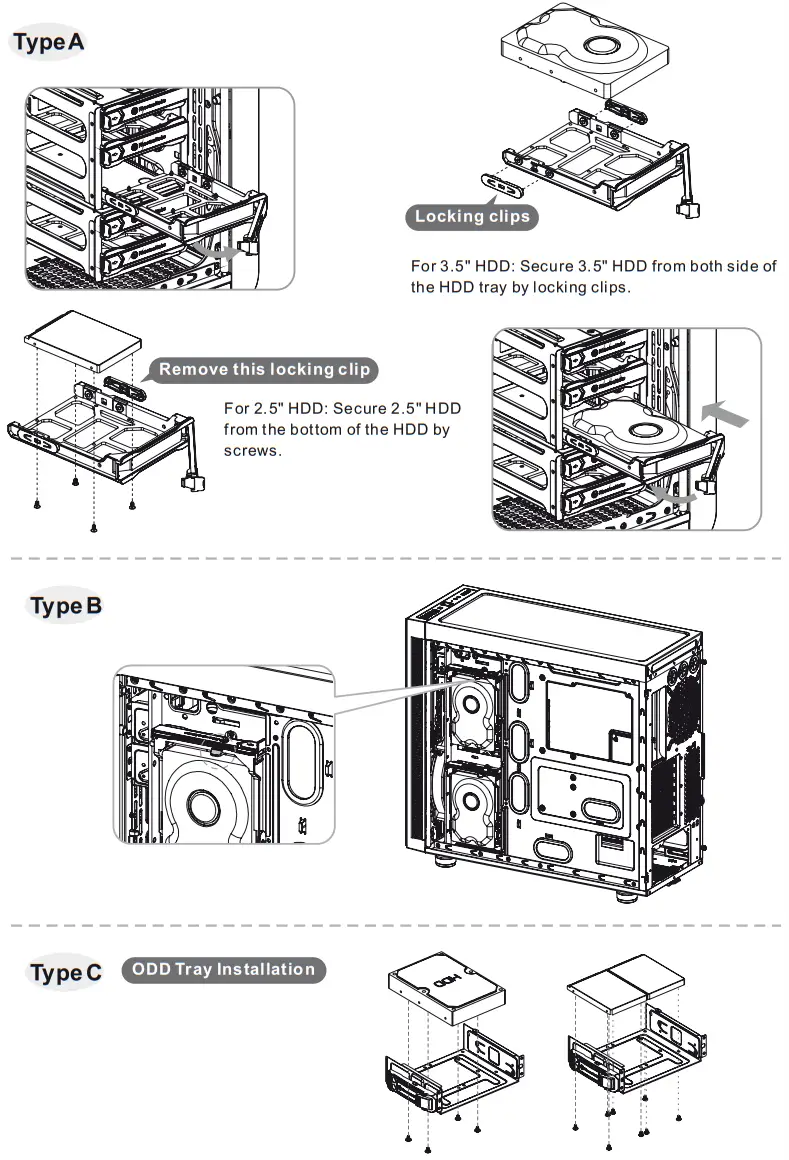 Type A

Locking clips

For 3.5" HDD: Secure 3.5" HDD from both side of the HDD tray by locking clips.

Remove this locking clip

For 2.5" HDD: Secure 2.5" HDD from the bottom of the HDD by screws.

Type B

Type C

ODD Tray Installation

HDD