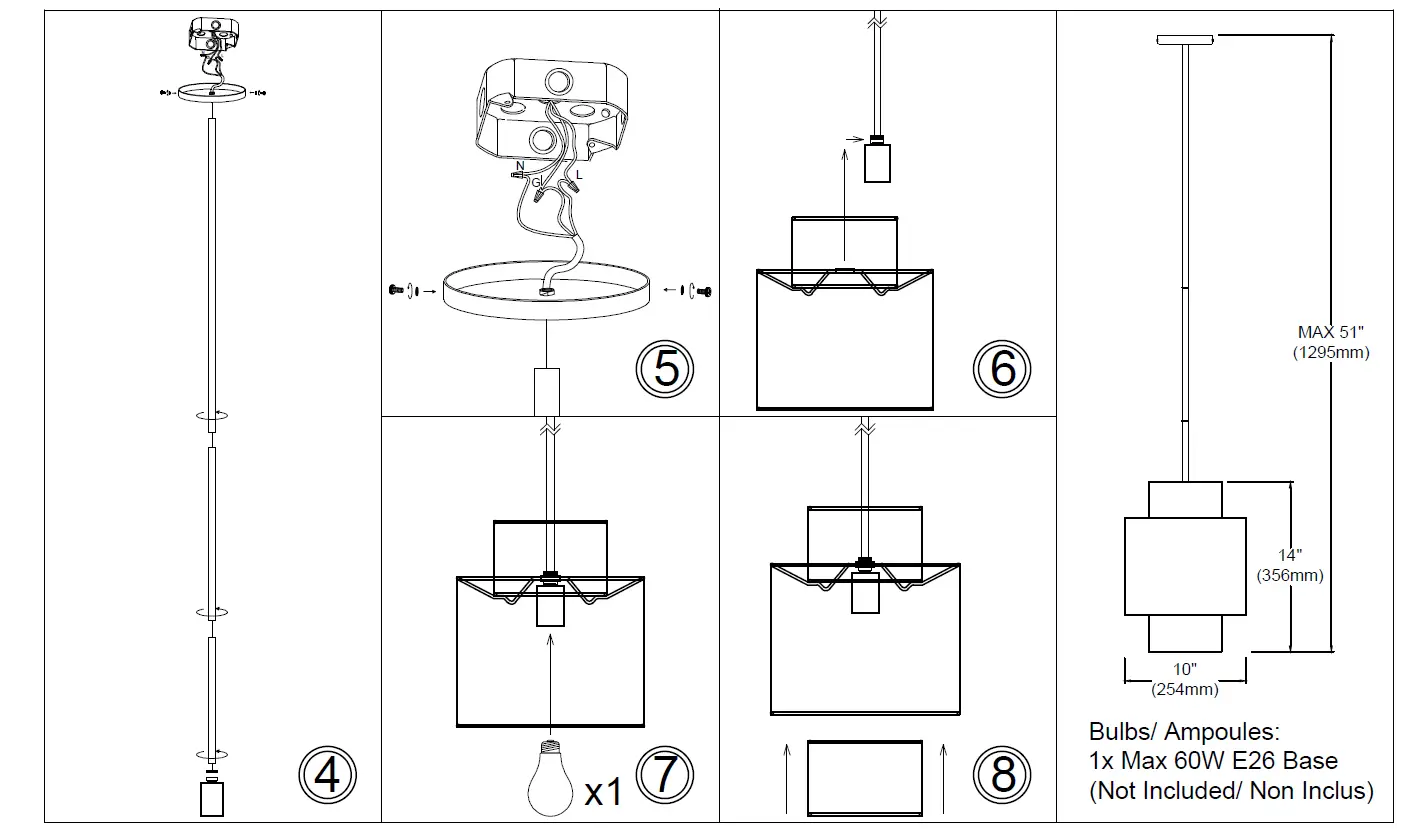 4

N
G
L

5

6

x1 7

8

MAX 51"
(1295mm)

14"
(356mm)

10"
(254mm)

Bulbs/ Ampoules:
1x Max 60W E26 Base
(Not Included/ Non Inclus)