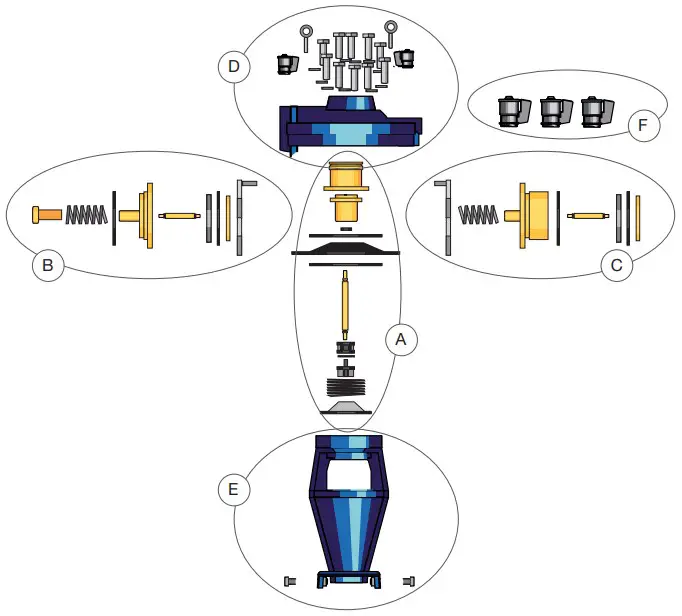 D

F

B

C

A

E